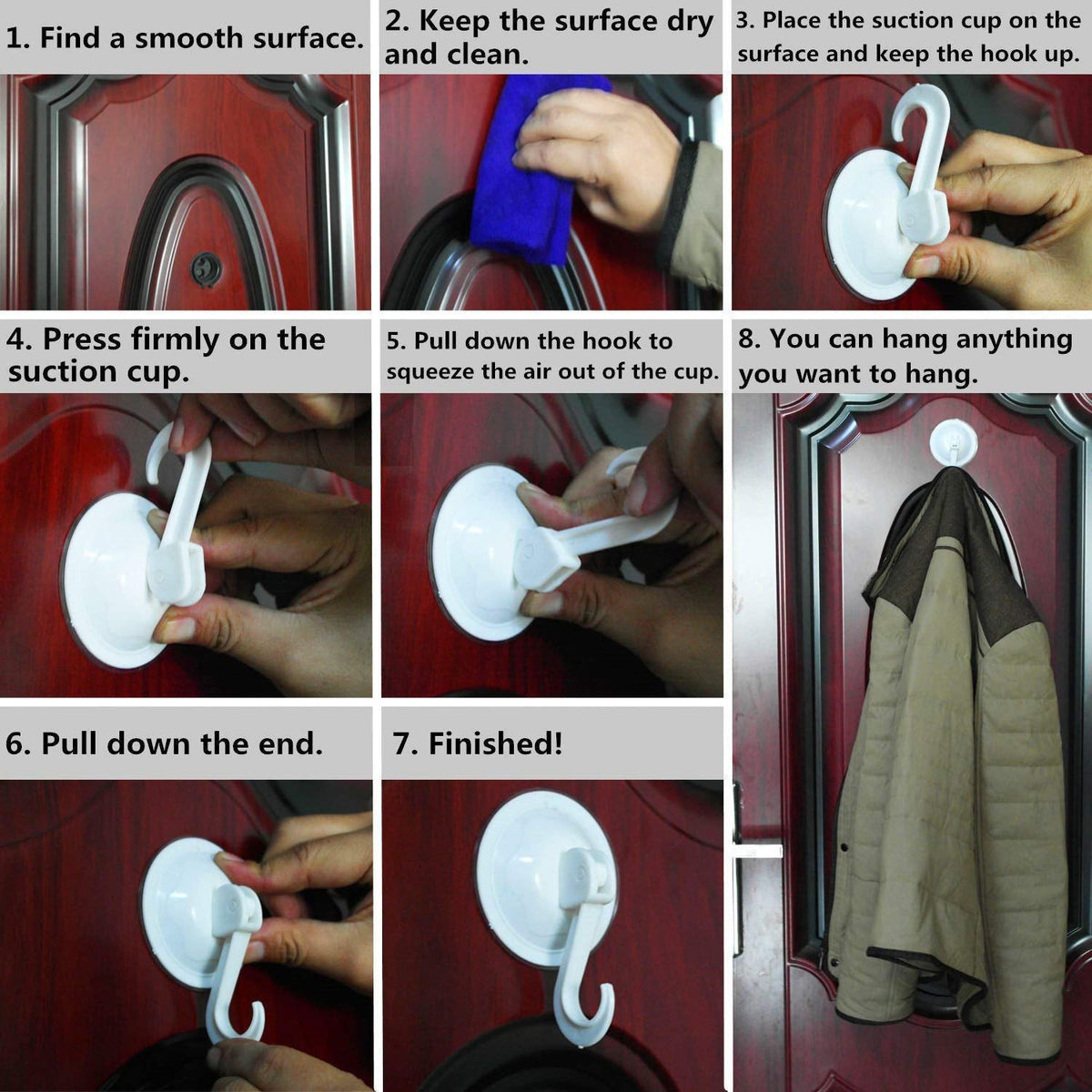 1. Find a smooth surface.

2. Keep the surface dry and clean.

3. Place the suction cup on the surface and keep the hook up.

4. Press firmly on the suction cup.

5. Pull down the hook to squeeze the air out of the cup.

8. You can hang anything you want to hang.

6. Pull down the end.

7. Finished!